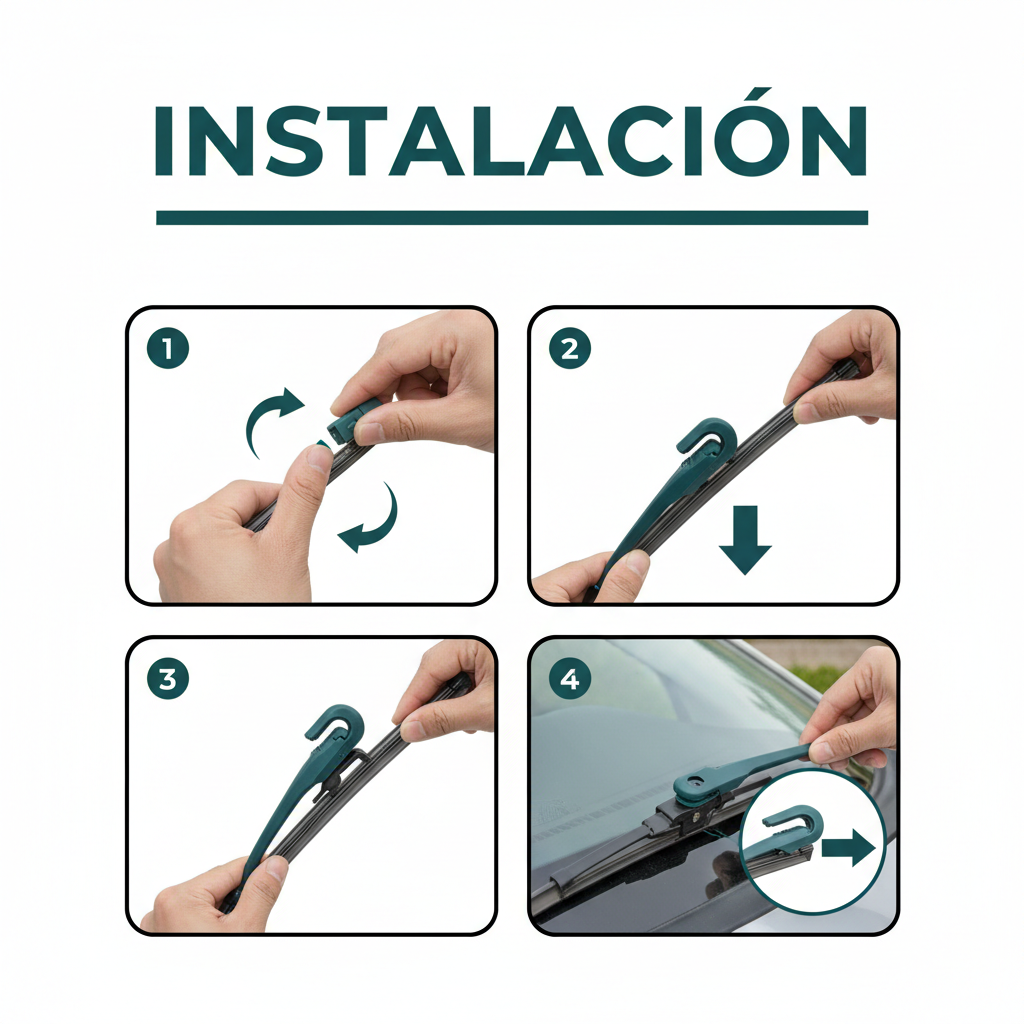 INSTALACIÓN

1

2

3

4